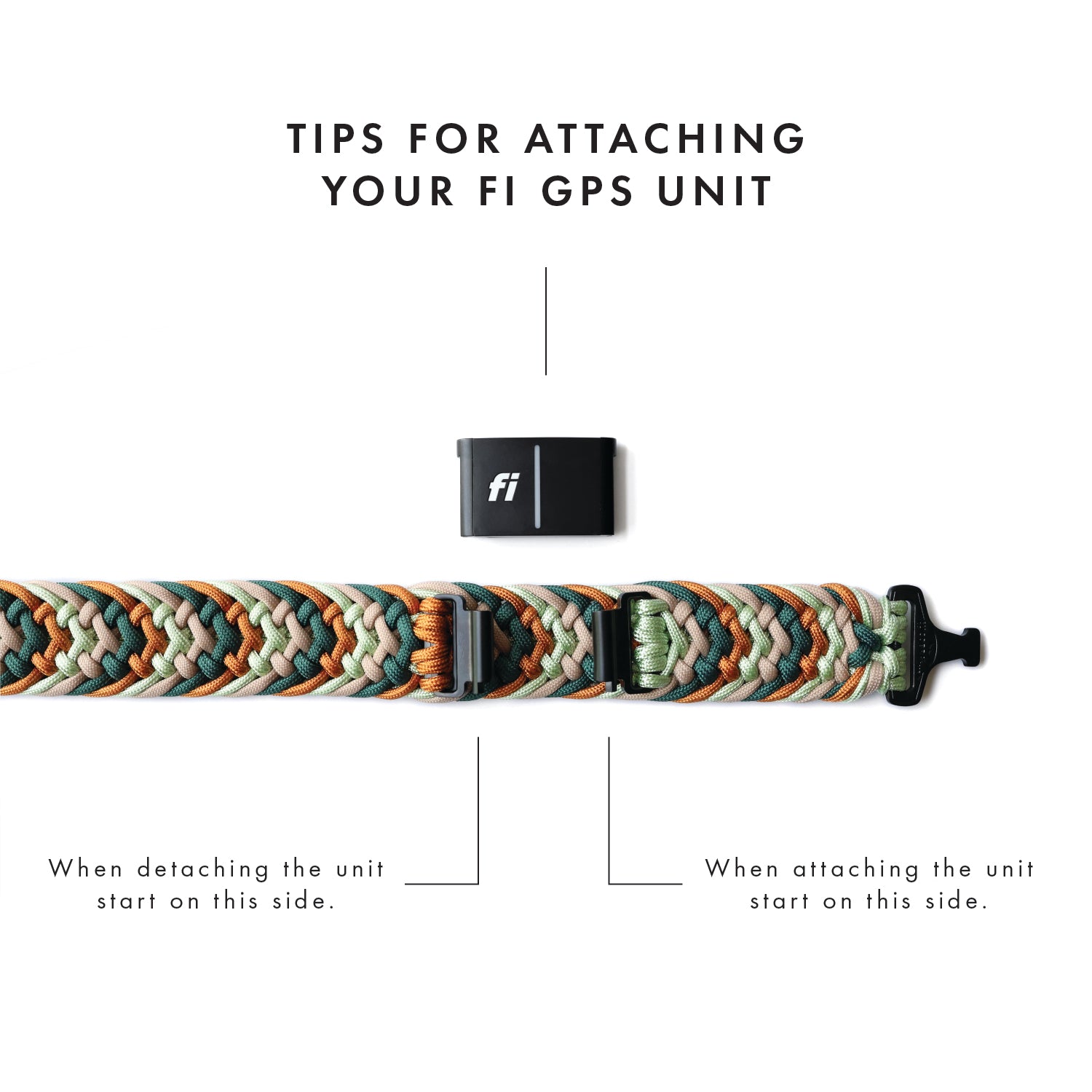 TIPS FOR ATTACHING YOUR FI GPS UNIT

fi

When detaching the unit start on this side.

When attaching the unit start on this side.