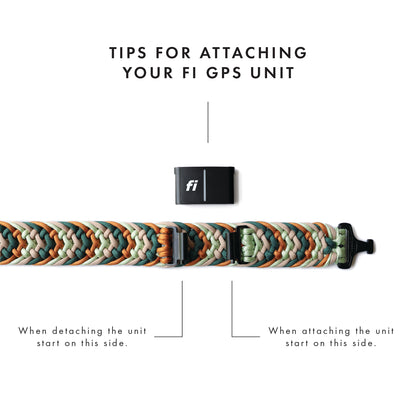 TIPS FOR ATTACHING YOUR FI GPS UNIT

fi

When detaching the unit start on this side.

When attaching the unit start on this side.